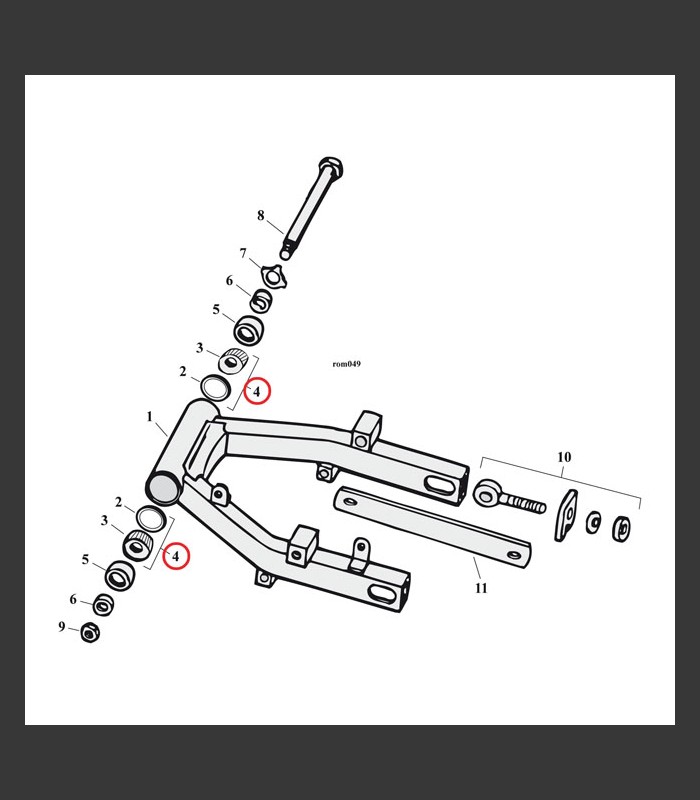 8
7
6
5
3
2
4
rom049
1
10
2
3
4
5
6
9
11