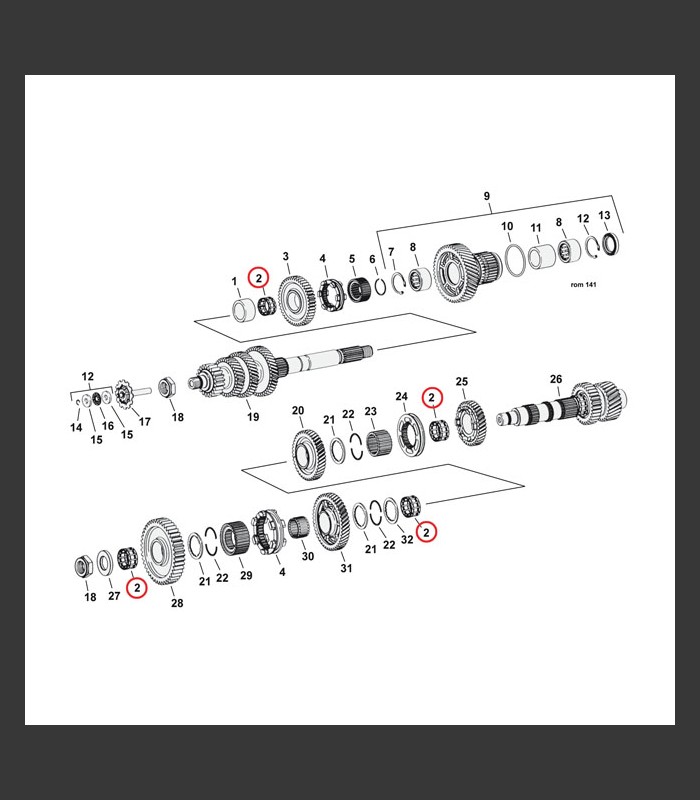 9
10
11
8
12
13
1
2
3
4
5
6
7
8
rom 141
12
14
15
16
15
17
18
19
20
21
22
23
24
2
25
26
18
27
2
28
21
22
29
4
30
31
21
22
32
2