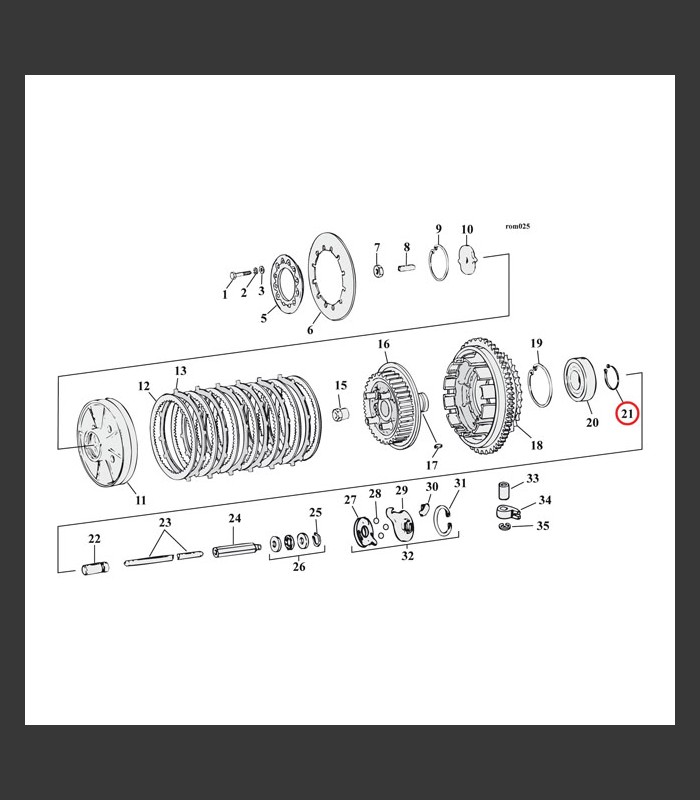 rom025

1 2 3 5 6 7 8 9 10

11 12 13 15 16 17 18 19 20 21

22 23 24 25 26 27 28 29 30 31 32 33 34 35